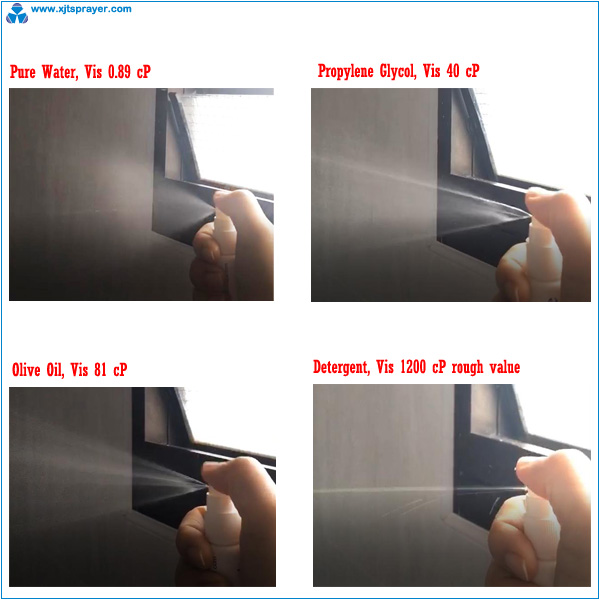 www.xjtsprayer.com

Pure Water, Vis 0.89 cP

Propylene Glycol, Vis 40 cP

Olive Oil, Vis 81 cP

Detergent, Vis 1200 cP rough value